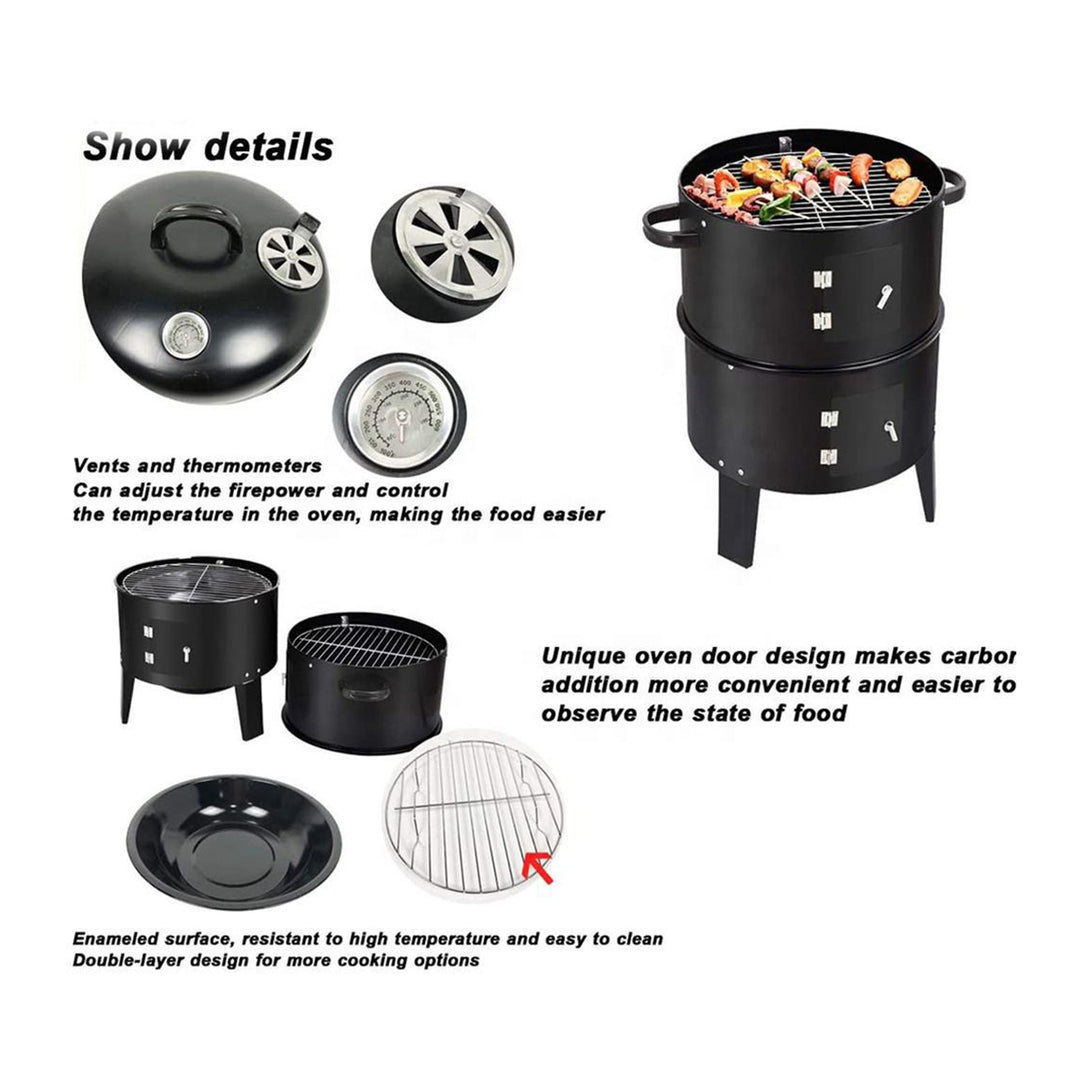 Show details

Vents and thermometers
Can adjust the firepower and control the temperature in the oven, making the food easier

Unique oven door design makes carbor addition more convenient and easier to observe the state of food

Enameled surface, resistant to high temperature and easy to clean
Double-layer design for more cooking options