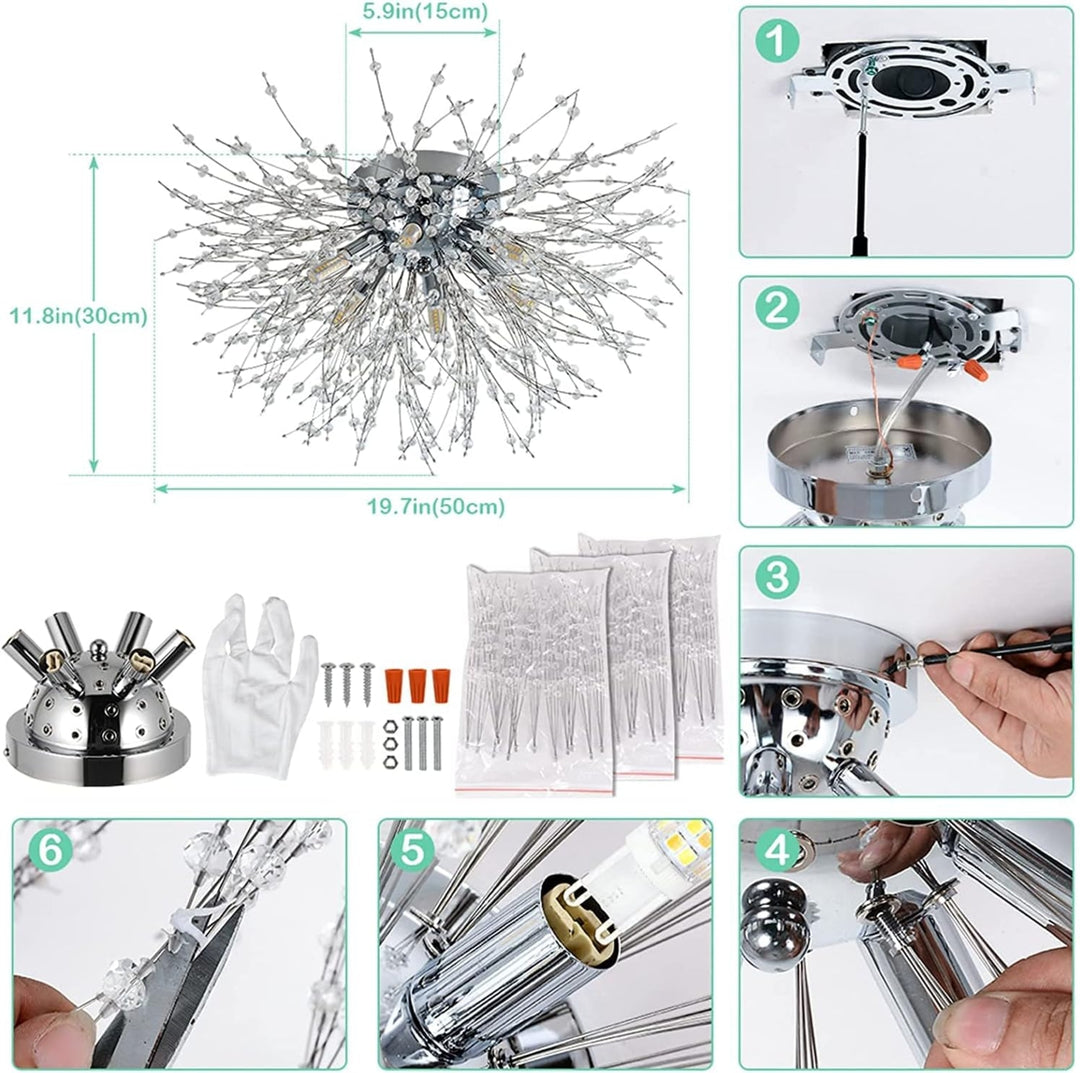 5.9in(15cm)

11.8in(30cm)

19.7in(50cm)

1

2

3

6

5

4