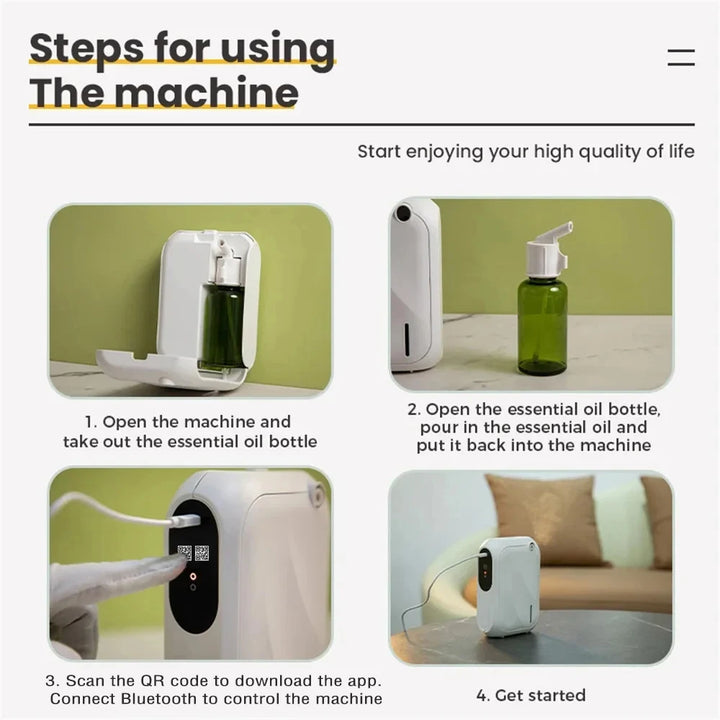 Steps for using
The machine

Start enjoying your high quality of life

1. Open the machine and take out the essential oil bottle

2. Open the essential oil bottle, pour in the essential oil and put it back into the machine

3. Scan the QR code to download the app. Connect Bluetooth to control the machine

4. Get started