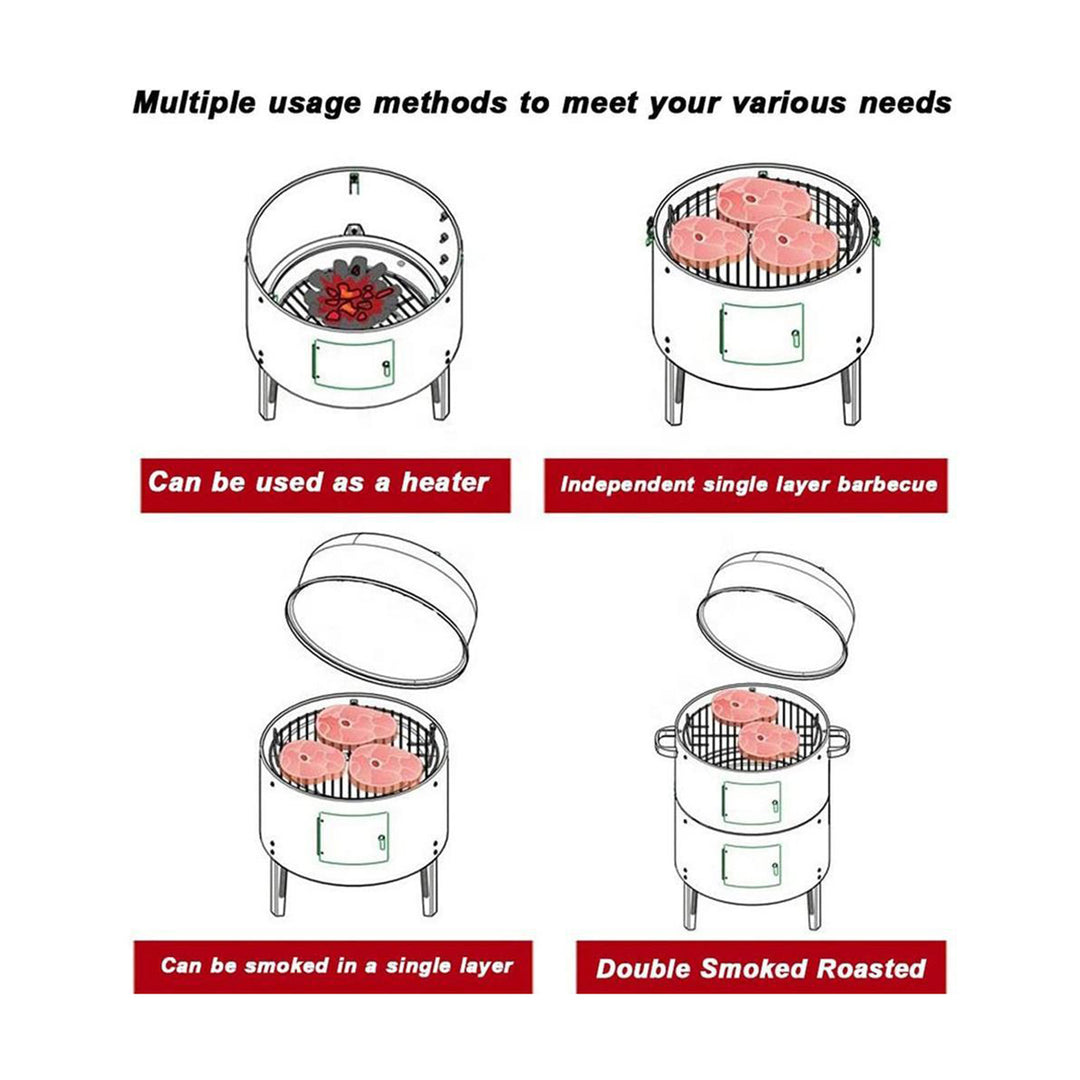 Multiple usage methods to meet your various needs

Can be used as a heater

Independent single layer barbecue

Can be smoked in a single layer

Double Smoked Roasted